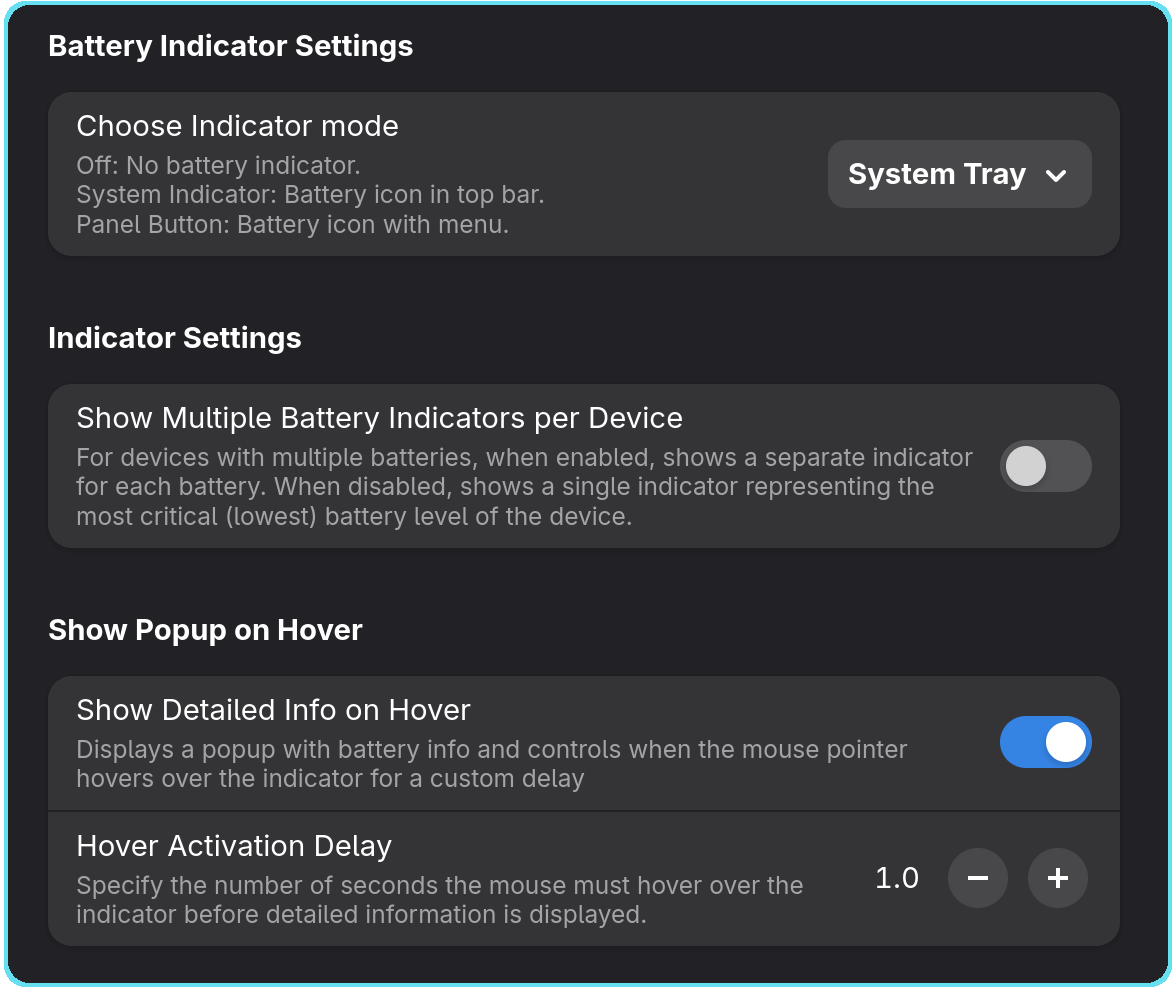 Battery Indicator Settings

Choose Indicator mode
Off: No battery indicator.
System Indicator: Battery icon in top bar.
Panel Button: Battery icon with menu.

System Tray

Indicator Settings

Show Multiple Battery Indicators per Device
For devices with multiple batteries, when enabled, shows a separate indicator for each battery. When disabled, shows a single indicator representing the most critical (lowest) battery level of the device.

Show Popup on Hover

Show Detailed Info on Hover
Displays a popup with battery info and controls when the mouse pointer hovers over the indicator for a custom delay

Hover Activation Delay
Specify the number of seconds the mouse must hover over the indicator before detailed information is displayed.

1.0 − +